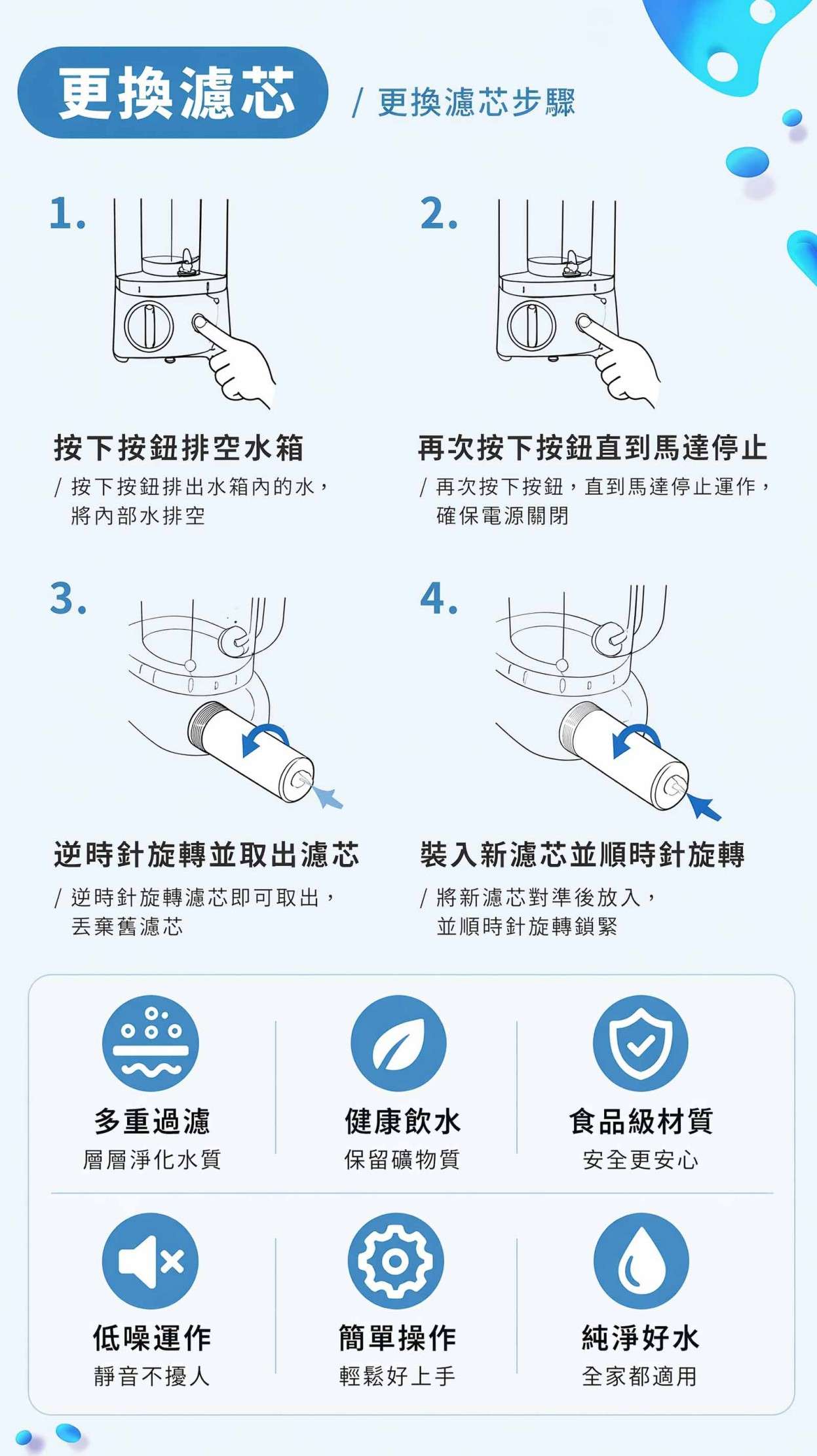 更換濾芯

/ 更換濾芯步驟

1.

按下按鈕排空水箱

/ 按下按鈕排出水箱內的水，將內部水排空

2.

再次按下按鈕直到馬達停止

/ 再次按下按鈕，直到馬達停止運作，確保電源關閉

3.

逆時針旋轉並取出濾芯

/ 逆時針旋轉濾芯即可取出，丟棄舊濾芯

4.

裝入新濾芯並順時針旋轉

/ 將新濾芯對準後放入，並順時針旋轉鎖緊

多重過濾
層層淨化水質

健康飲水
保留礦物質

食品級材質
安全更安心

低噪運作
靜音不擾人

簡單操作
輕鬆好上手

純淨好水
全家都適用